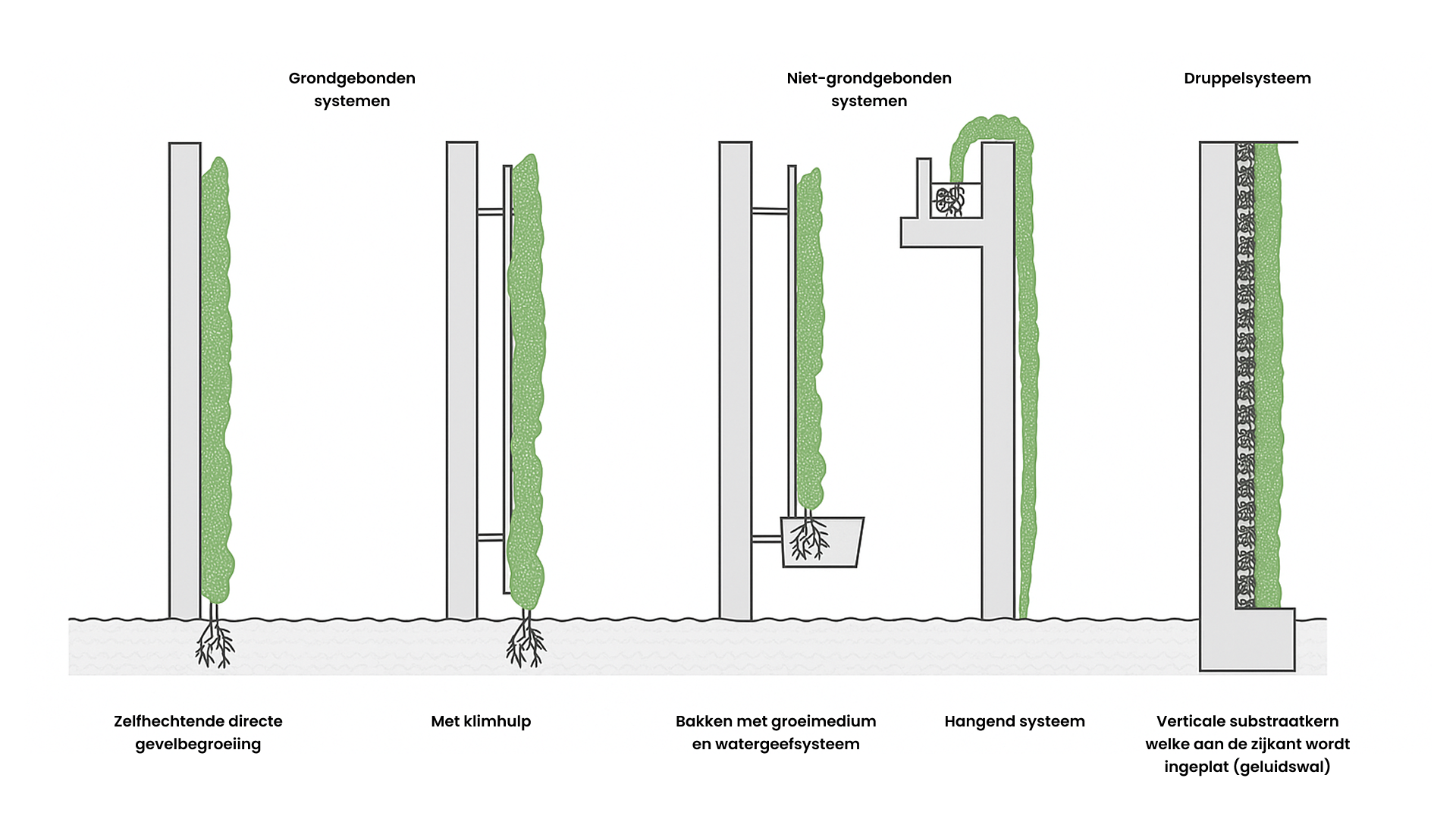 Grondgebonden systemen

Niet-grondgebonden systemen

Druppelsysteem

Zelfhechtende directe gevelbegroeiing

Met klimhulp

Bakken met groeimedium en watergeefsysteem

Hangend systeem

Verticale substraatkern welke aan de zijkant wordt ingeplat (geluidswal)