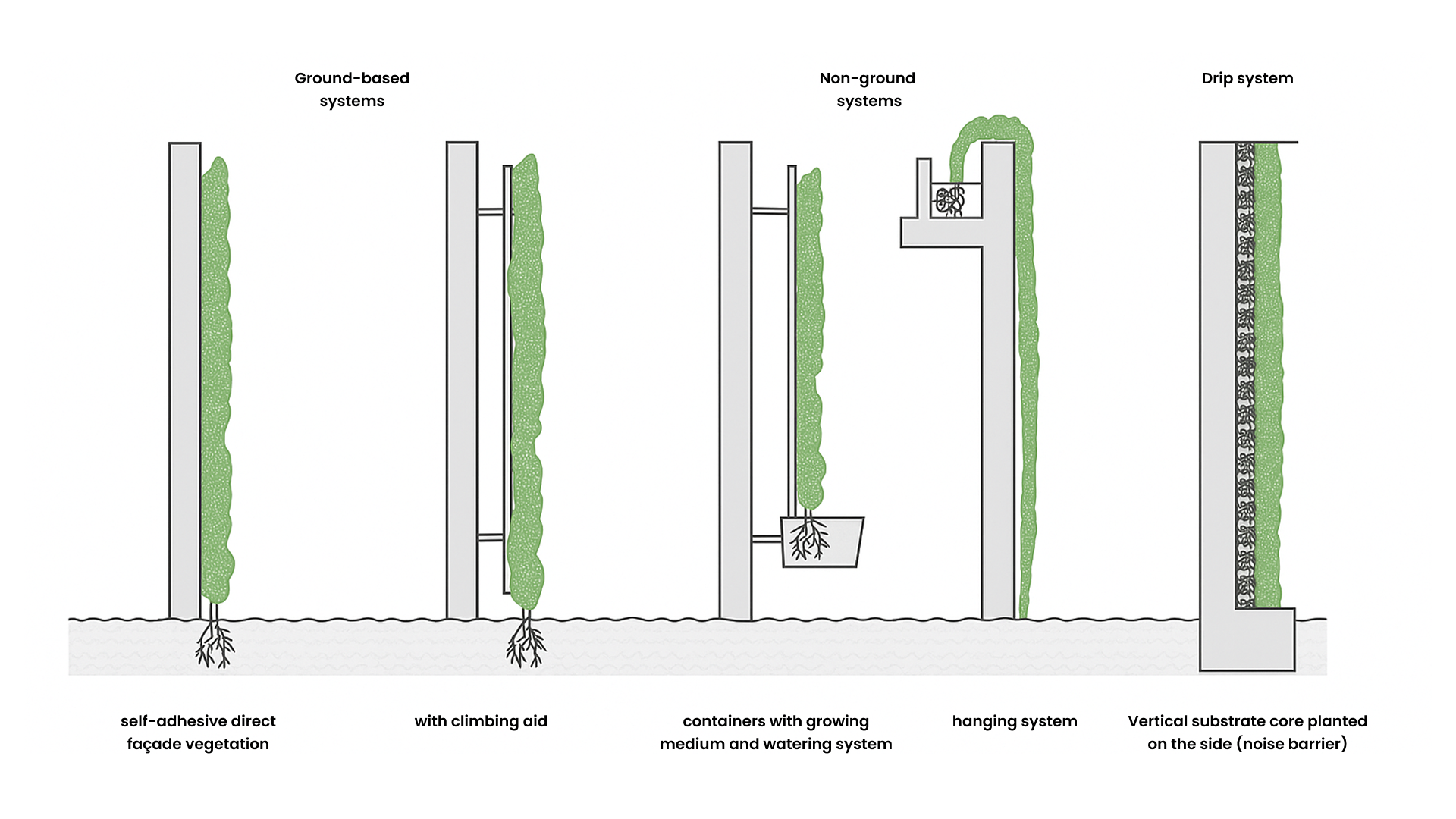 Ground-based systems

Non-ground systems

Drip system

self-adhesive direct façade vegetation

with climbing aid

containers with growing medium and watering system

hanging system

Vertical substrate core planted on the side (noise barrier)