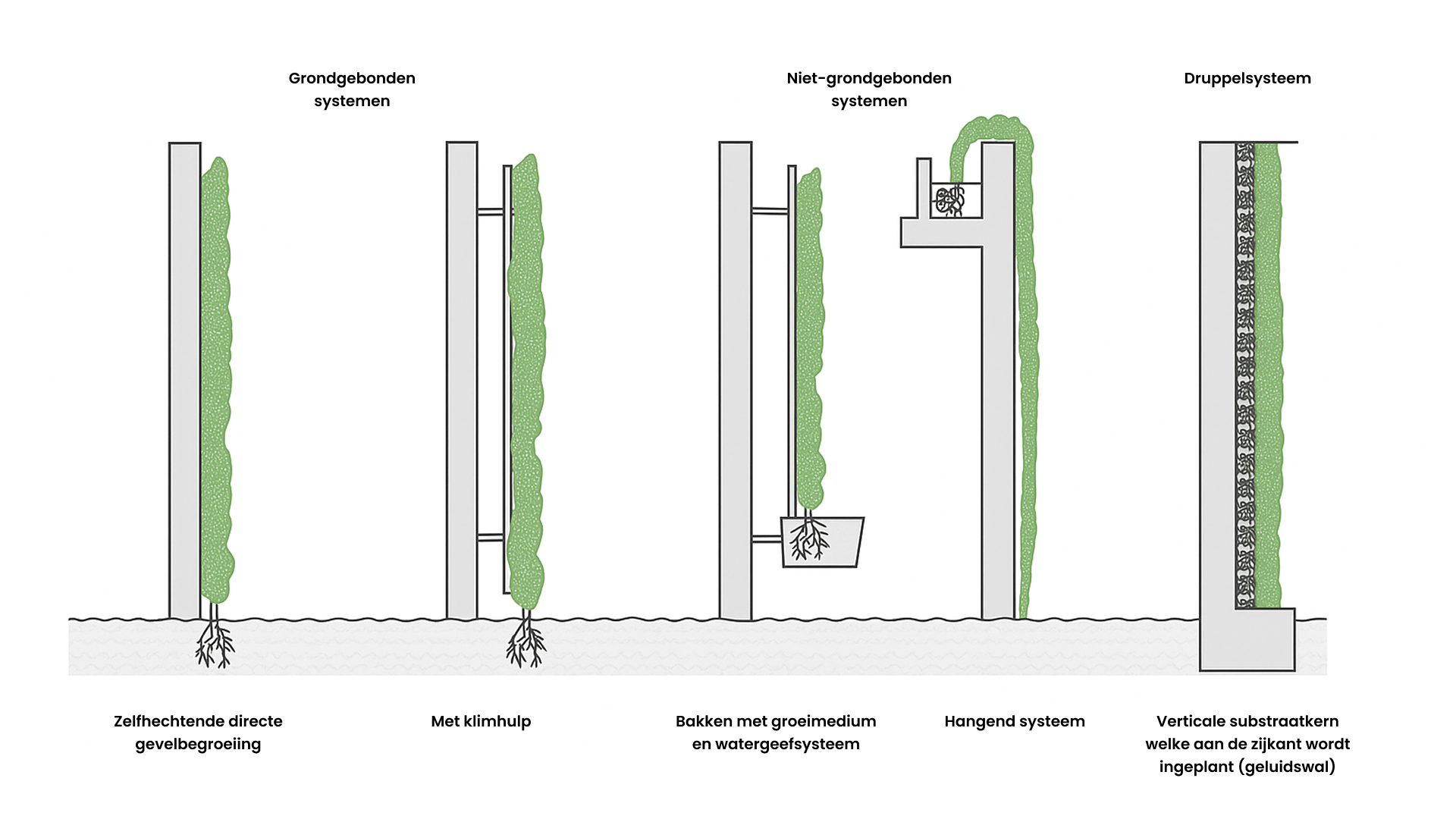 Grondgebonden systemen

Niet-grondgebonden systemen

Druppelsysteem

Zelfhechtende directe gevelbegroeiing

Met klimhulp

Bakken met groeimedium en watergeefsysteem

Hangend systeem

Verticale substraatkern welke aan de zijkant wordt ingeplant (geluidswal)